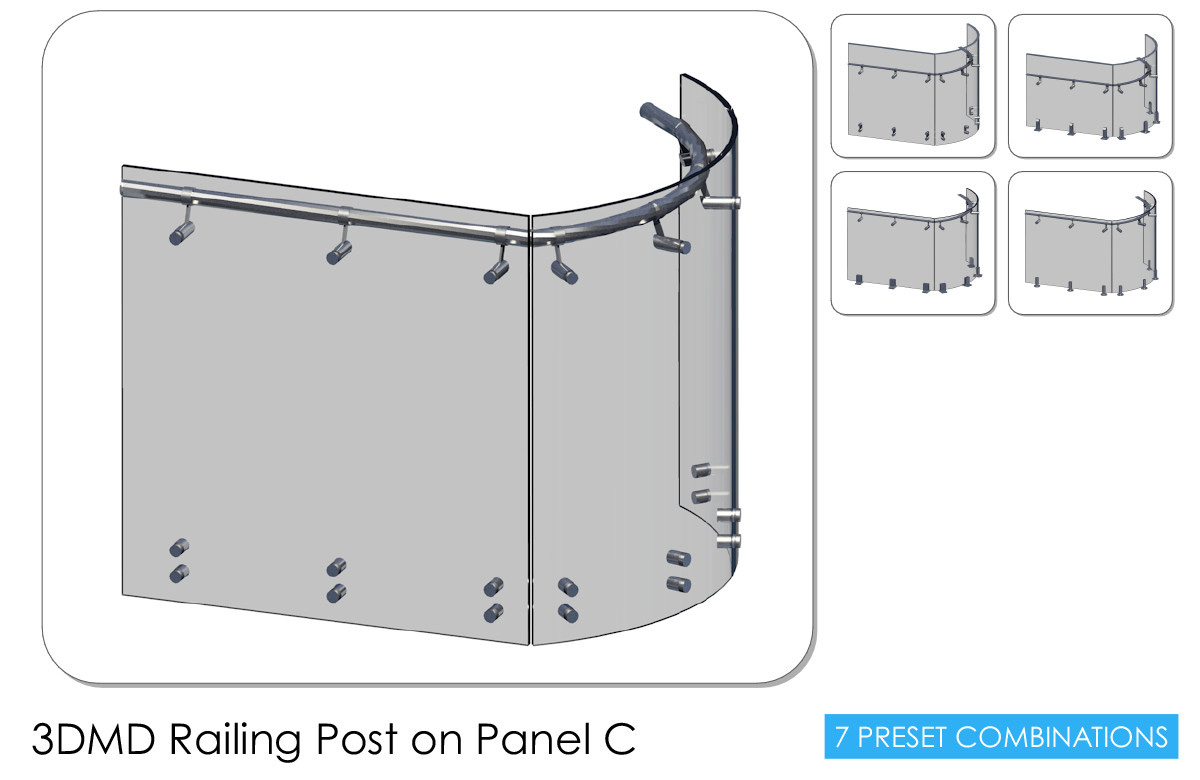 3DMD Railing Post on Panel C

7 PRESET COMBINATIONS