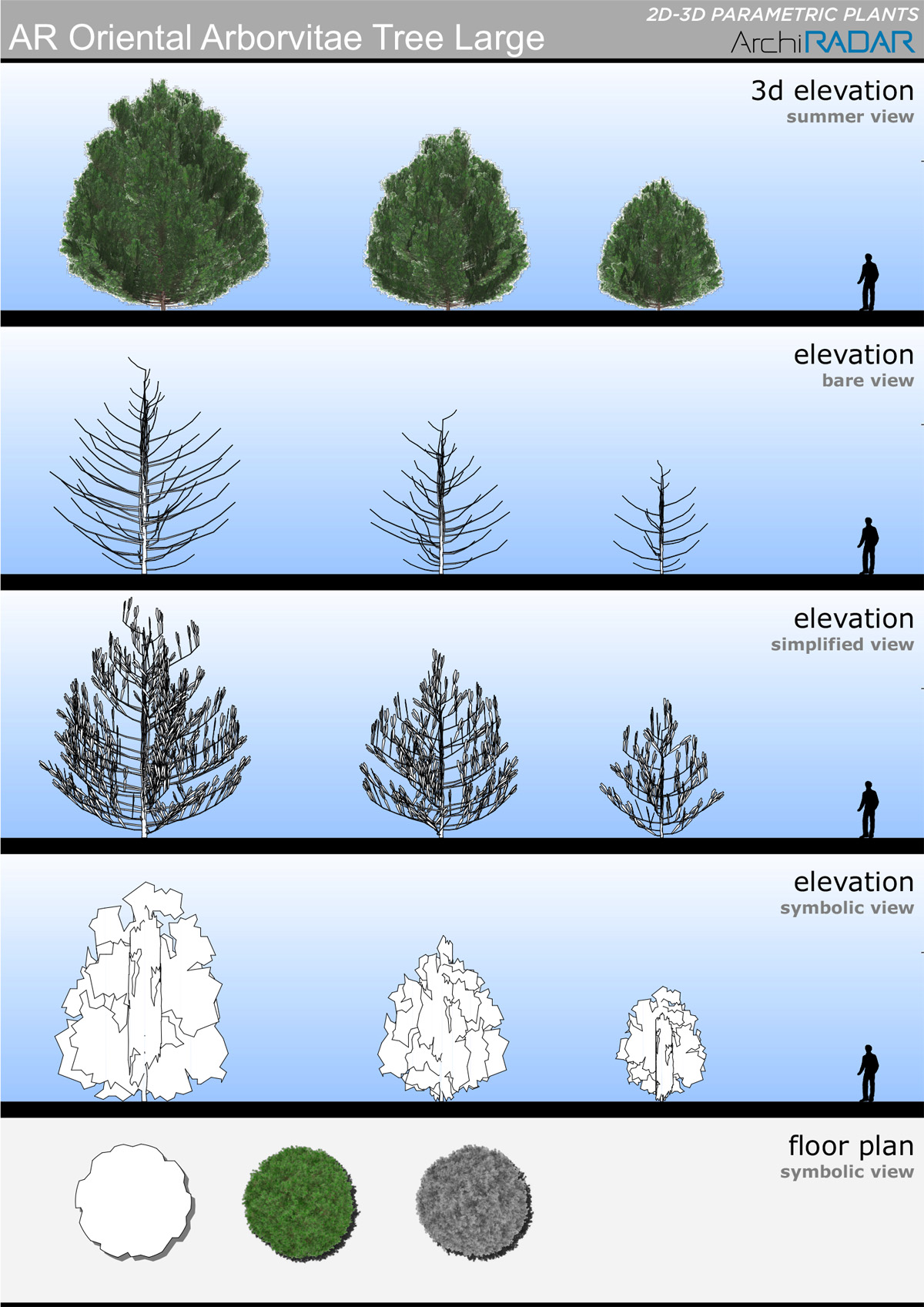 AR Oriental Arborvitae Tree Large

2D-3D PARAMETRIC PLANTS
ArchiRADAR

3d elevation
summer view

elevation
bare view

elevation
simplified view

elevation
symbolic view

floor plan
symbolic view