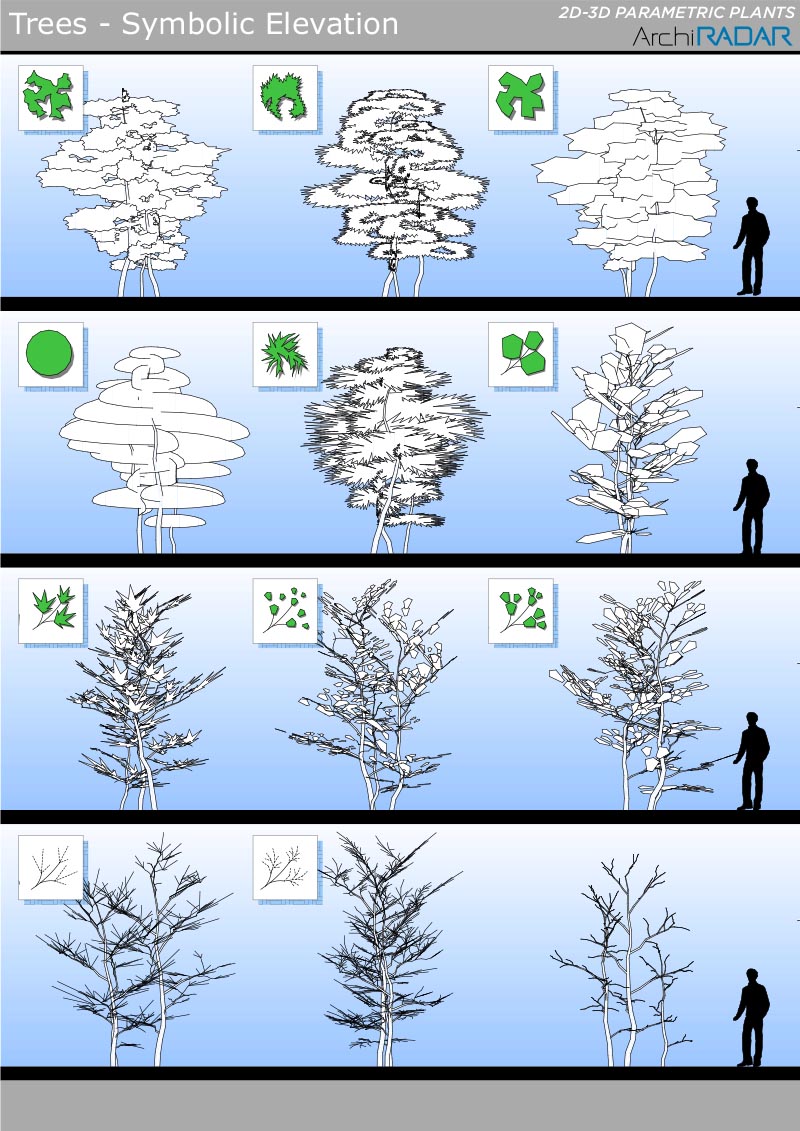 Trees - Symbolic Elevation

2D-3D PARAMETRIC PLANTS

ArchiRADAR