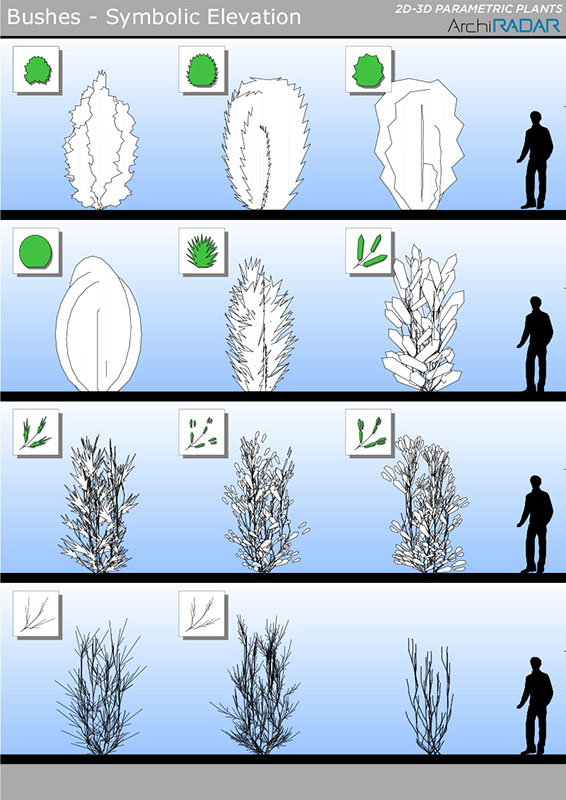 Bushes - Symbolic Elevation

2D-3D PARAMETRIC PLANTS
ArchiRADAR