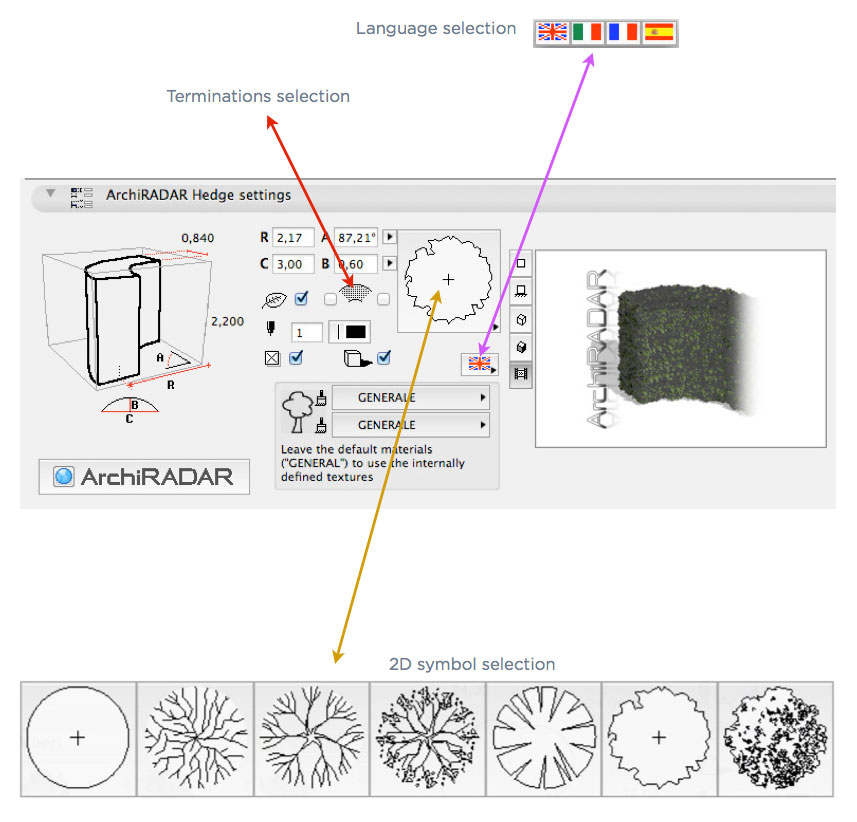 Language selection

Terminations selection

ArchiRADAR Hedge settings

0,840

2,200

A

R

B

C

R 2,17 A 87,21°

C 3,00 B 0,60

1

GENERALE

GENERALE

Leave the default materials ("GENERAL") to use the internally defined textures

ArchiRADAR

ArchiRADAR

2D symbol selection