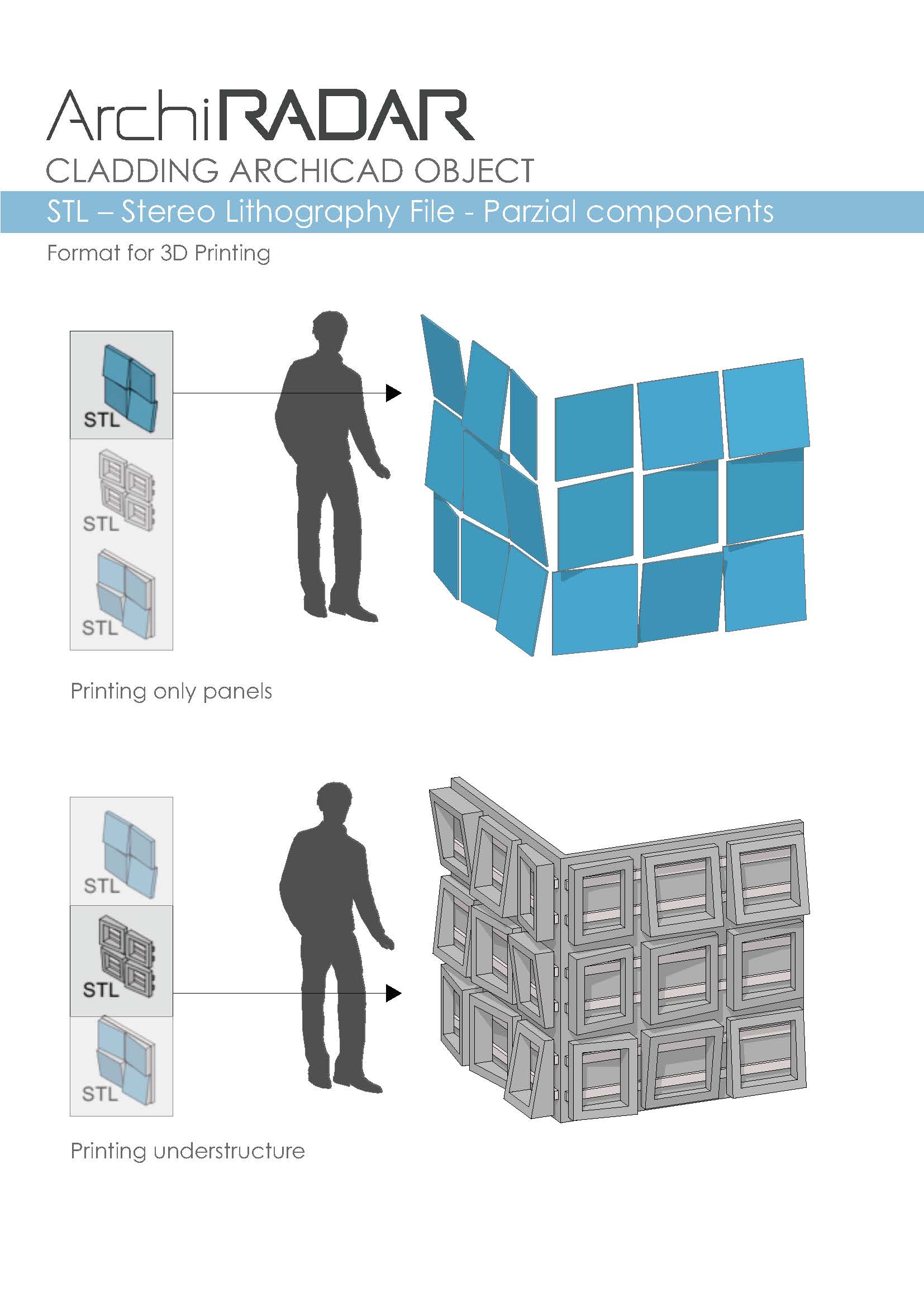 ArchiRADAR

CLADDING ARCHICAD OBJECT

STL – Stereo Lithography File - Parzial components

Format for 3D Printing

STL

STL

STL

Printing only panels

STL

STL

STL

Printing understructure