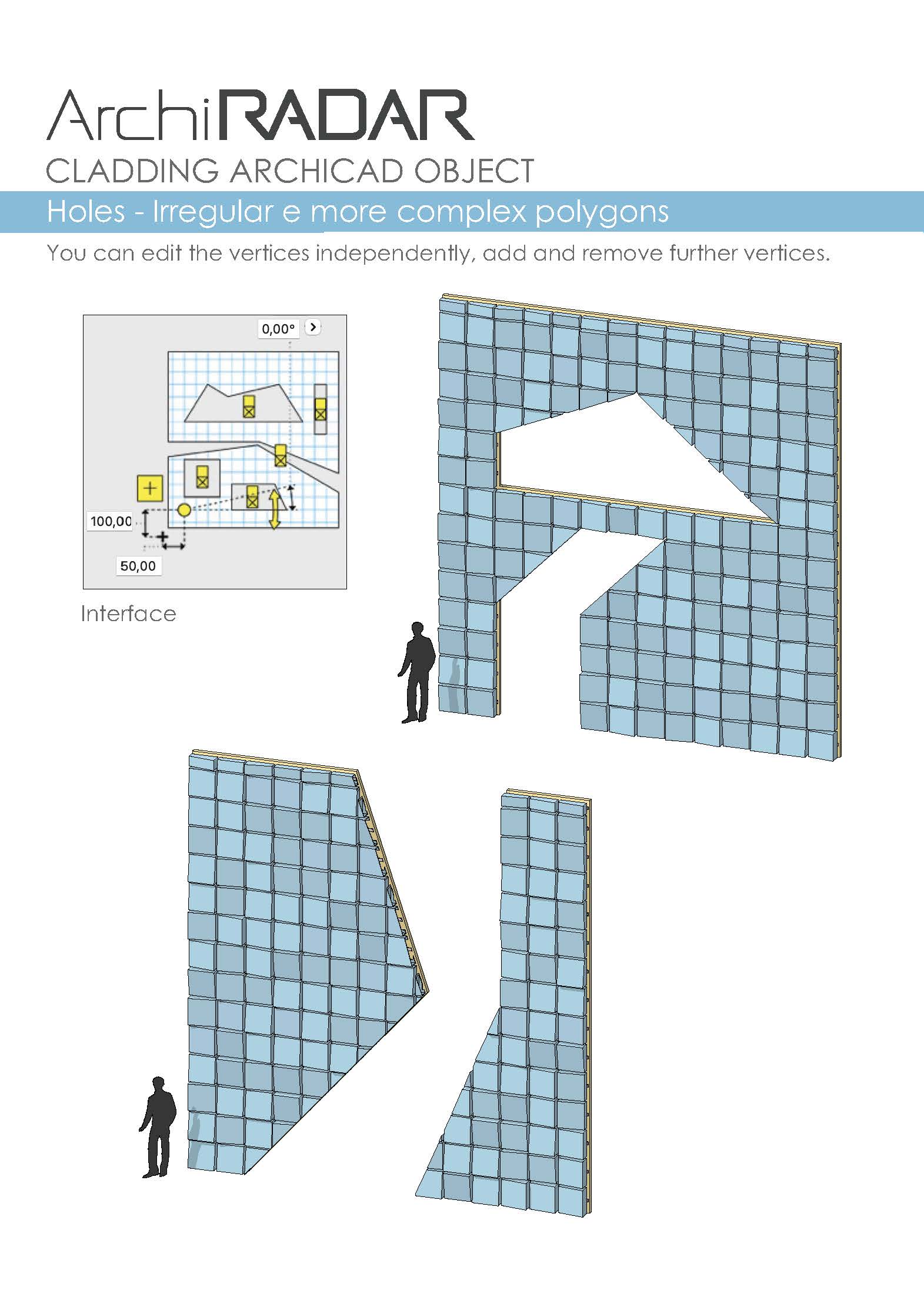 ArchiRADAR

CLADDING ARCHICAD OBJECT

Holes - Irregular e more complex polygons

You can edit the vertices independently, add and remove further vertices.

0,00°

100,00

50,00

Interface