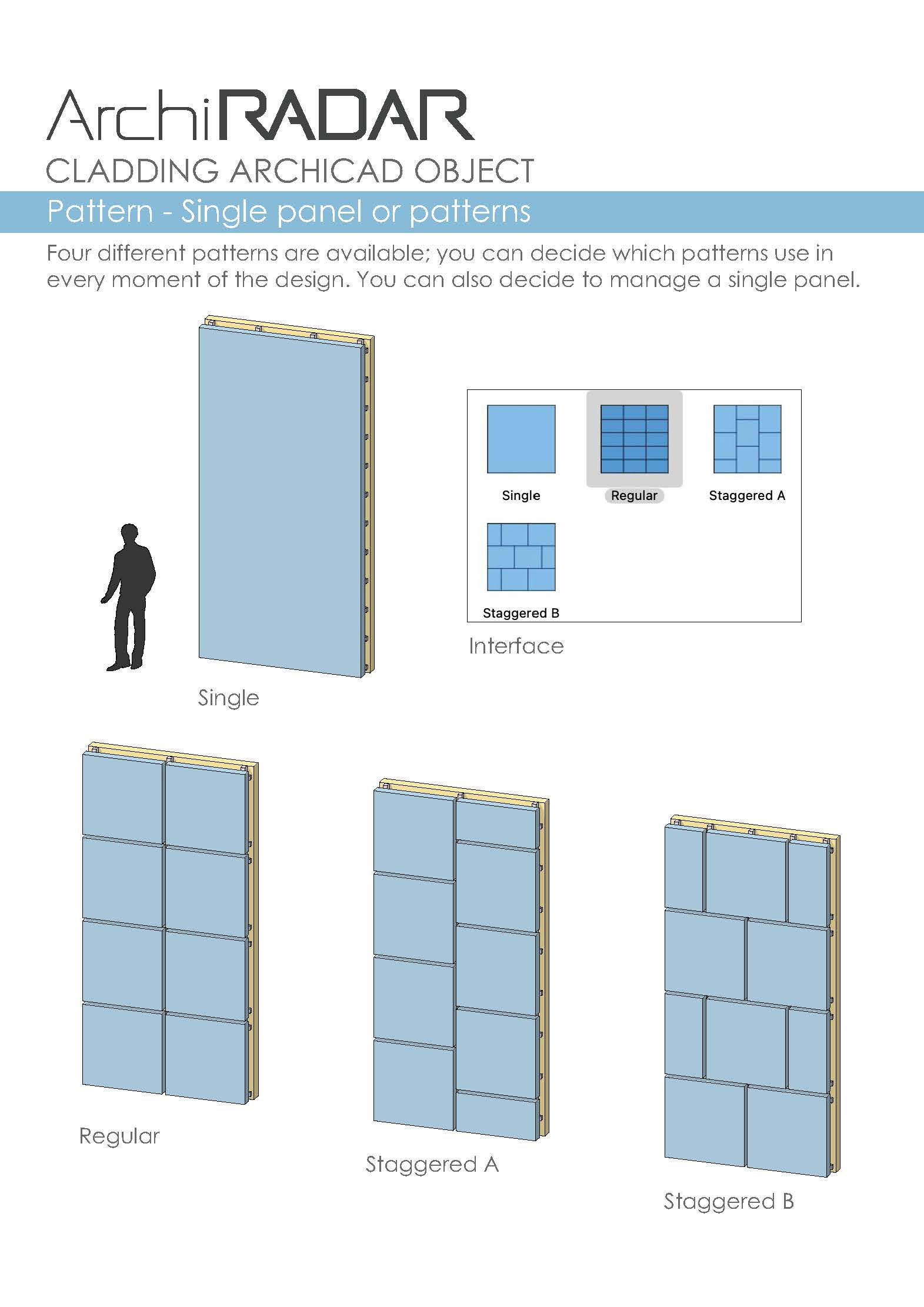 ArchiRADAR
CLADDING ARCHICAD OBJECT

Pattern - Single panel or patterns

Four different patterns are available; you can decide which patterns use in every moment of the design. You can also decide to manage a single panel.

Single

Regular

Staggered A

Staggered B

Interface

Single

Regular

Staggered A

Staggered B